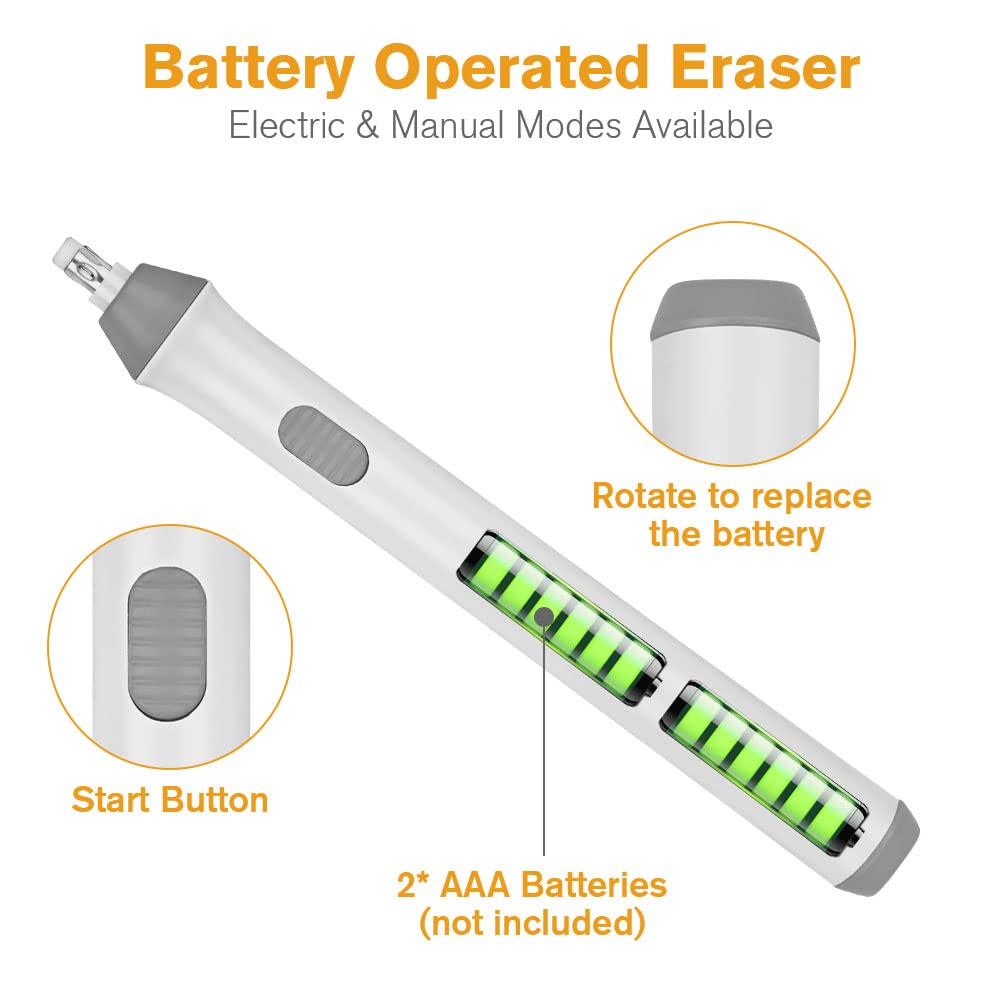 Battery Operated Eraser
Electric & Manual Modes Available

Rotate to replace the battery

Start Button

2* AAA Batteries (not included)