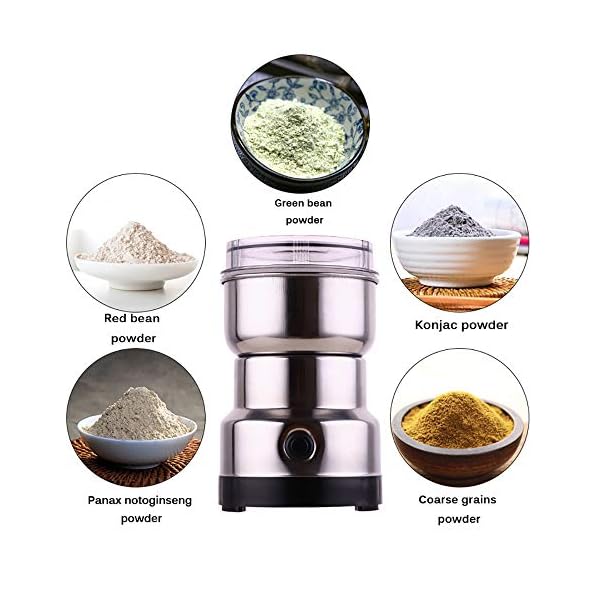 Green bean powder

Red bean powder

Konjac powder

Panax notoginseng powder

Coarse grains powder