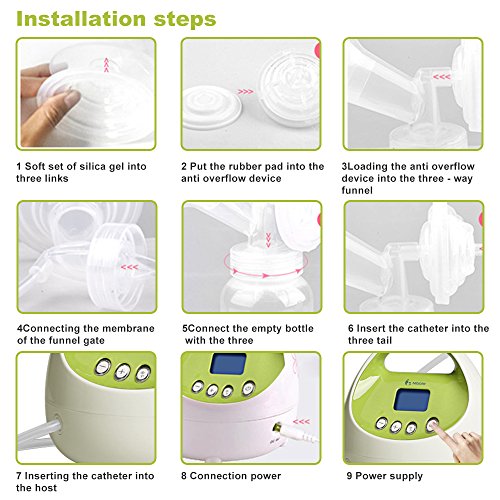 Installation steps

1 Soft set of silica gel into three links

2 Put the rubber pad into the anti overflow device

3Loading the anti overflow device into the three - way funnel

4Connecting the membrane of the funnel gate

5Connect the empty bottle with the three

6 Insert the catheter into the three tail

7 Inserting the catheter into the host

8 Connection power

9 Power supply