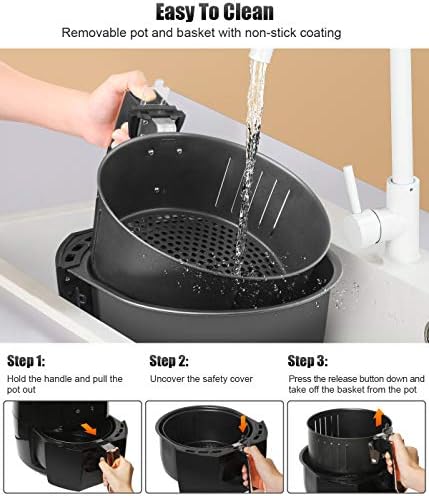 Easy To Clean

Removable pot and basket with non-stick coating

Step 1:

Hold the handle and pull the pot out

Step 2:

Uncover the safety cover

Step 3:

Press the release button down and take off the basket from the pot