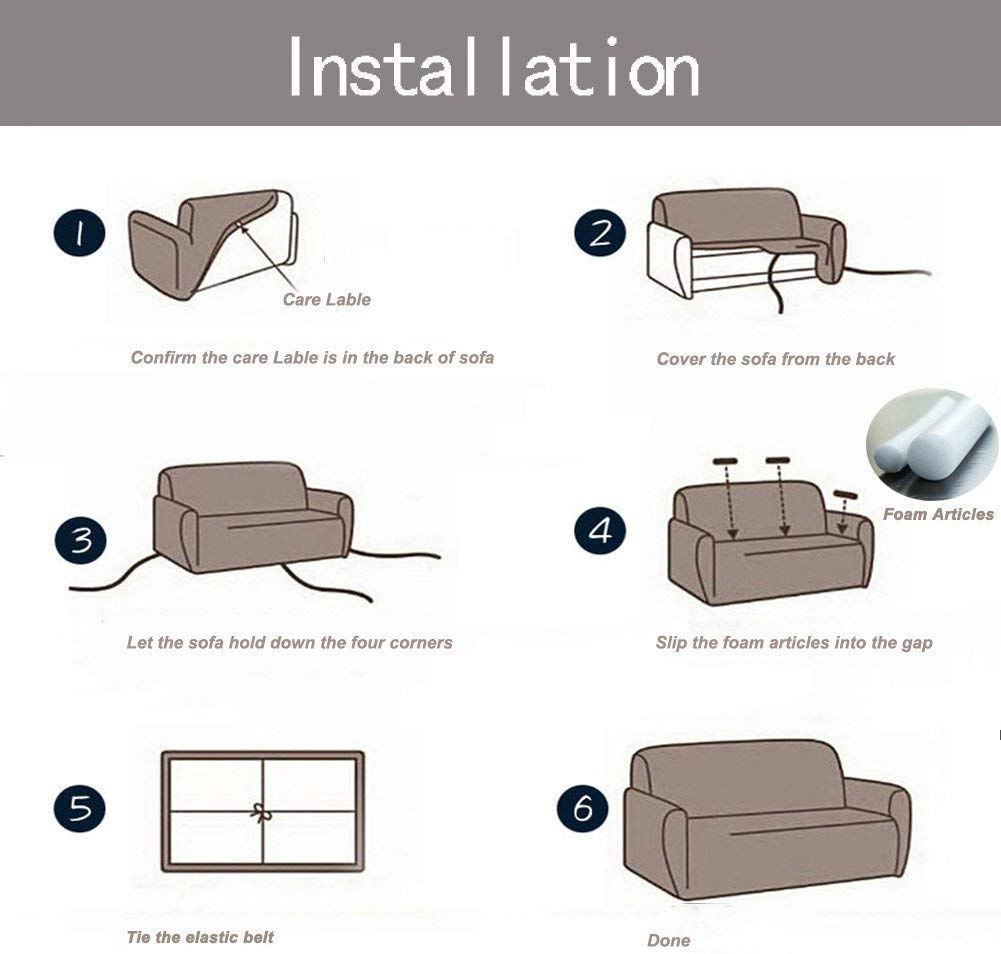 Installation

1

Care Lable

Confirm the care Lable is in the back of sofa

2

Cover the sofa from the back

3

Let the sofa hold down the four corners

4

Foam Articles

Slip the foam articles into the gap

5

Tie the elastic belt

6

Done