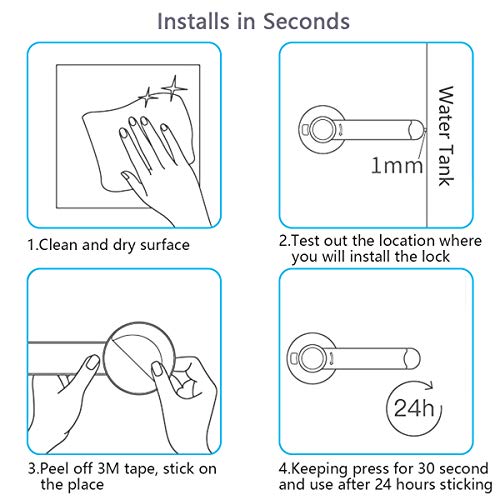 Installs in Seconds

1.Clean and dry surface

Water Tank

1mm

2.Test out the location where you will install the lock

3.Peel off 3M tape, stick on the place

24h

4.Keeping press for 30 second and use after 24 hours sticking