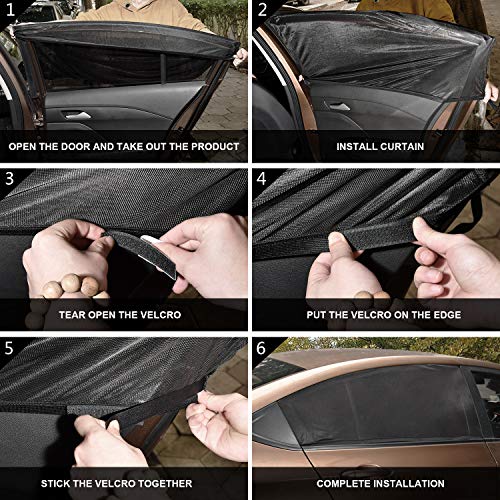 1
OPEN THE DOOR AND TAKE OUT THE PRODUCT

2
INSTALL CURTAIN

3
TEAR OPEN THE VELCRO

4
PUT THE VELCRO ON THE EDGE

5
STICK THE VELCRO TOGETHER

6
COMPLETE INSTALLATION