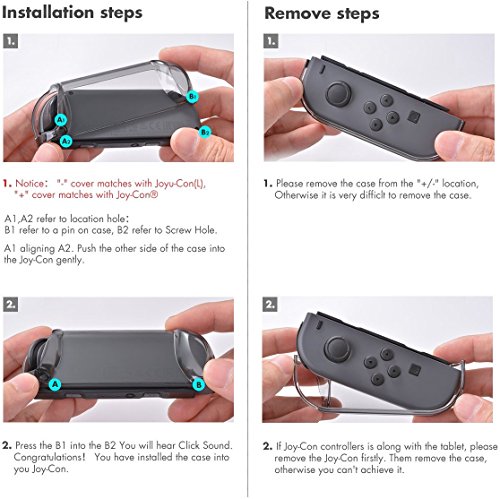 Installation steps

1.

B1

A1

A2

B2

1. Notice: "-" cover matches with Joyu-Con(L), "+" cover matches with Joy-Con®

A1,A2 refer to location hole:
B1 refer to a pin on case, B2 refer to Screw Hole.

A1 aligning A2. Push the other side of the case into the Joy-Con gently.

2.

A

B

2. Press the B1 into the B2 You will hear Click Sound. Congratulations! You have installed the case into you Joy-Con.

Remove steps

1.

1. Please remove the case from the "+/-" location, Otherwise it is very difficlt to remove the case.

2.

2. If Joy-Con controllers is along with the tablet, please remove the Joy-Con firstly. Them remove the case, otherwise you can't achieve it.