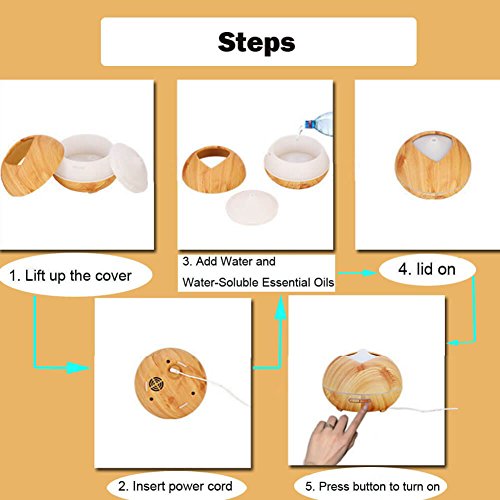 Steps

1. Lift up the cover

2. Insert power cord

3. Add Water and
Water-Soluble Essential Oils

4. lid on

5. Press button to turn on