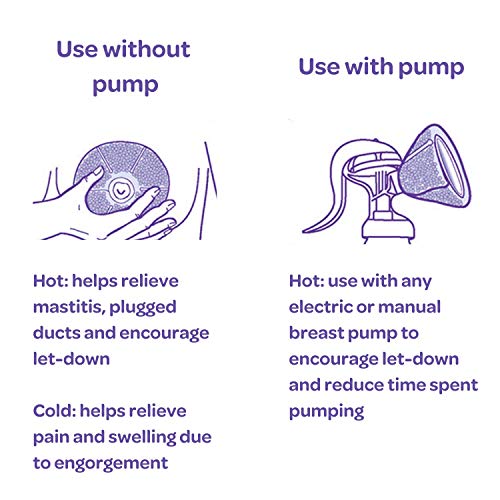 Use without pump

Hot: helps relieve mastitis, plugged ducts and encourage let-down

Cold: helps relieve pain and swelling due to engorgement

Use with pump

Hot: use with any electric or manual breast pump to encourage let-down and reduce time spent pumping