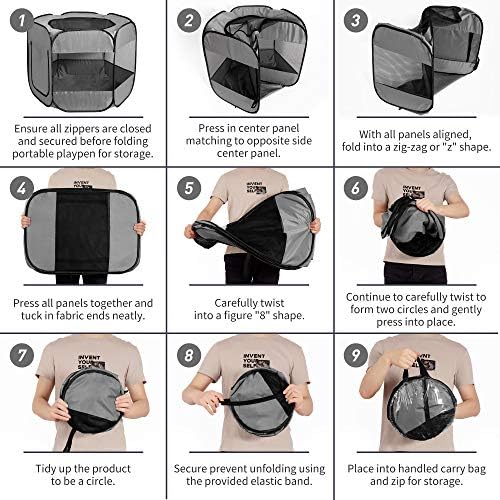 1

Ensure all zippers are closed and secured before folding portable playpen for storage.

2

Press in center panel matching to opposite side center panel.

3

With all panels aligned, fold into a zig-zag or "z" shape.

4

INVENT YOUR SELF

Press all panels together and tuck in fabric ends neatly.

5

INVENT YOUR SELF

Carefully twist into a figure "8" shape.

6

INVENT YOUR SELF

Continue to carefully twist to form two circles and gently press into place.

7

INVENT YOUR SELF

Tidy up the product to be a circle.

8

INVENT YOUR SELF

Secure prevent unfolding using the provided elastic band.

9

Place into handled carry bag and zip for storage.