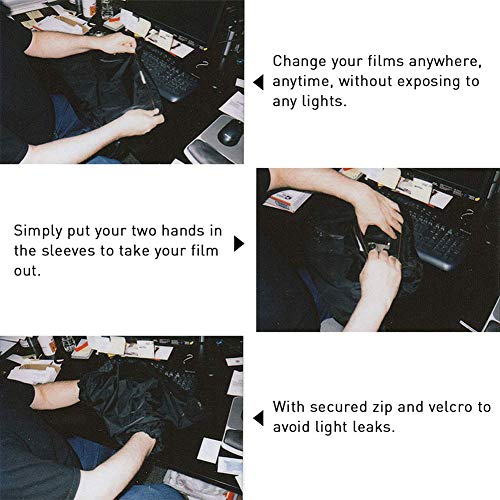 Change your films anywhere, anytime, without exposing to any lights.

Simply put your two hands in the sleeves to take your film out.

With secured zip and velcro to avoid light leaks.