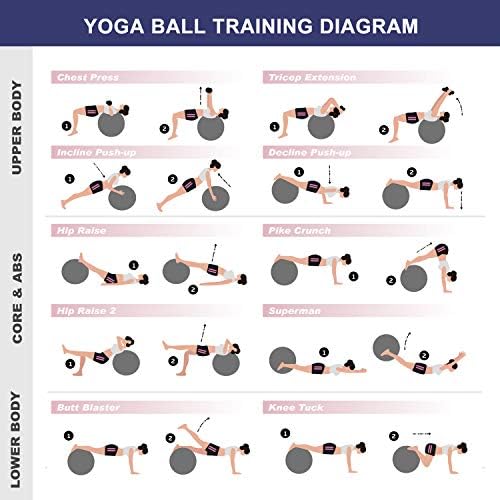 YOGA BALL TRAINING DIAGRAM

UPPER BODY

Chest Press
1 2

Tricep Extension
1 2

Incline Push-up
1 2

Decline Push-up
1 2

CORE & ABS

Hip Raise
1 2

Pike Crunch
1 2

Hip Raise 2
1 2

Superman
1 2

LOWER BODY

Butt Blaster
1 2

Knee Tuck
1 2