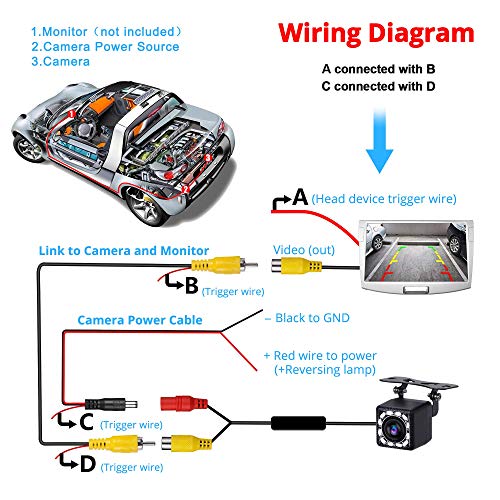 1.Monitor（not included）
2.Camera Power Source
3.Camera

Wiring Diagram

A connected with B
C connected with D

1
2
3

A (Head device trigger wire)

Link to Camera and Monitor

Video (out)

B (Trigger wire)

Camera Power Cable

– Black to GND

+ Red wire to power (+Reversing lamp)

C (Trigger wire)

D (Trigger wire)