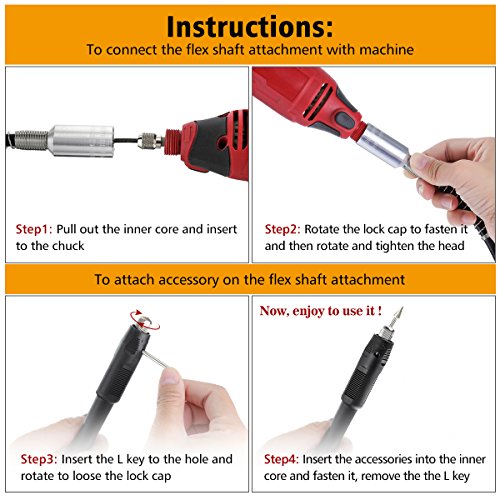 Instructions:
To connect the flex shaft attachment with machine

Step1: Pull out the inner core and insert to the chuck

Step2: Rotate the lock cap to fasten it and then rotate and tighten the head

To attach accessory on the flex shaft attachment

Step3: Insert the L key to the hole and rotate to loose the lock cap

Now, enjoy to use it !

Step4: Insert the accessories into the inner core and fasten it, remove the the L key