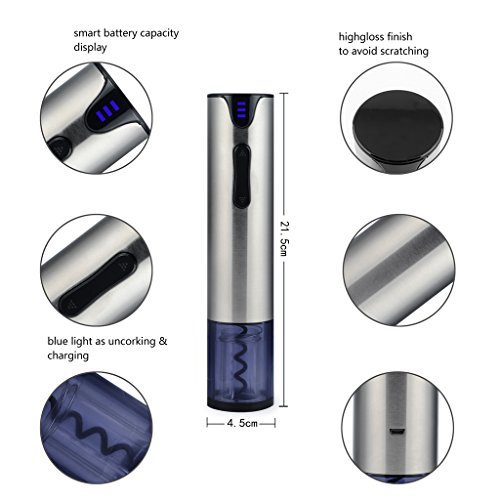 smart battery capacity display

highgloss finish to avoid scratching

21.5cm

blue light as uncorking & charging

4.5cm