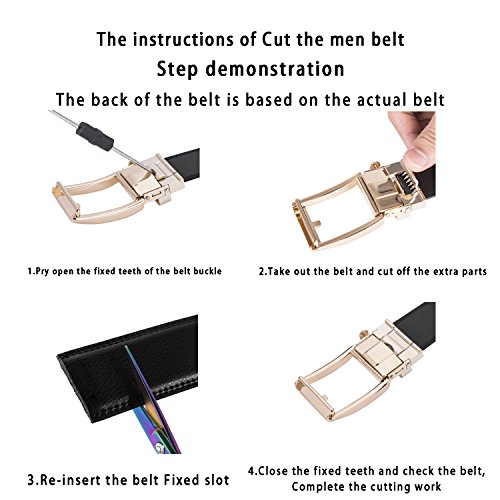 The instructions of Cut the men belt
Step demonstration
The back of the belt is based on the actual belt

1.Pry open the fixed teeth of the belt buckle

2.Take out the belt and cut off the extra parts

3.Re-insert the belt Fixed slot

4.Close the fixed teeth and check the belt, Complete the cutting work