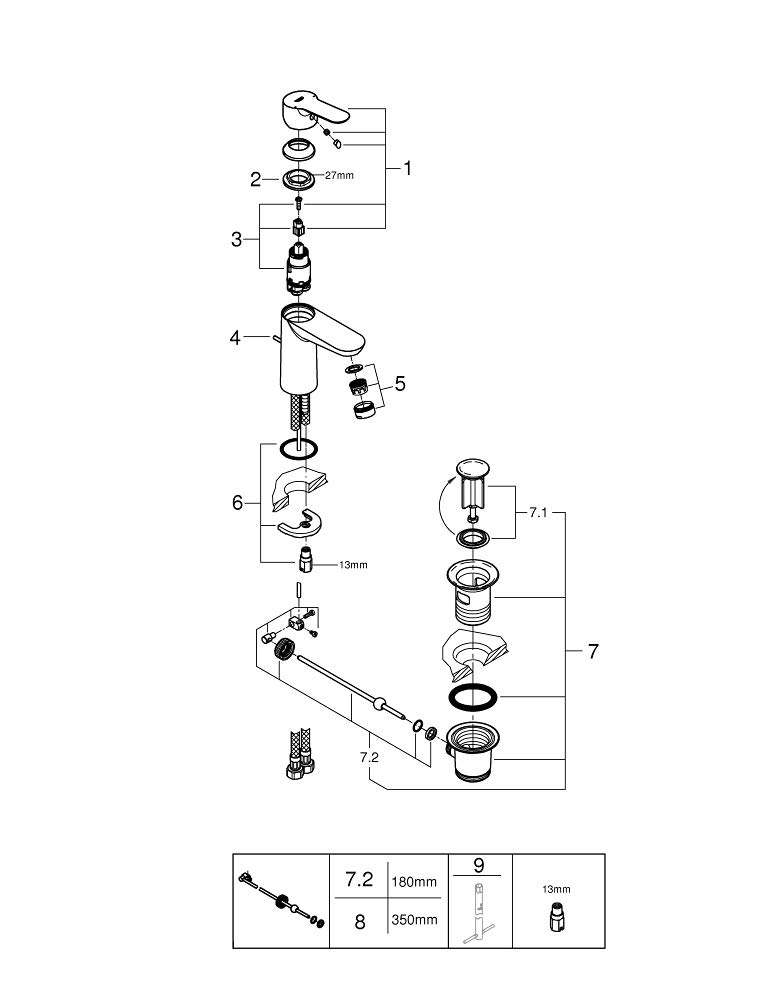 1
2
27mm
3
4
5
6
13mm
7.1
7
7.2

| | 7.2 | 180mm | 9 | 13mm |
|---|---|---|---|---|
| | 8 | 350mm | | |