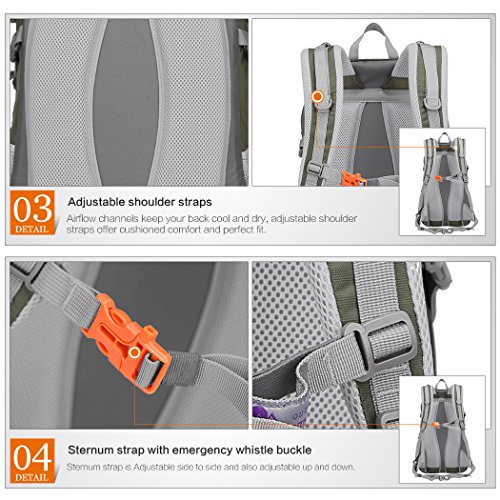 03
DETAIL

Adjustable shoulder straps

Airflow channels keep your back cool and dry, adjustable shoulder straps offer cushioned comfort and perfect fit.

04
DETAIL

Sternum strap with emergency whistle buckle

Sternum strap is Adjustable side to side and also adjustable up and down.