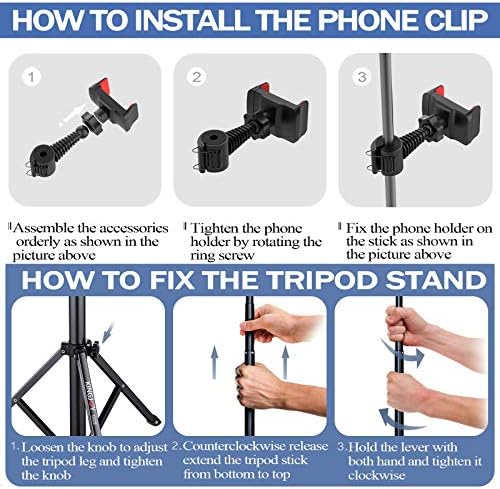 HOW TO INSTALL THE PHONE CLIP

1

2

3

Assemble the accessories orderly as shown in the picture above

Tighten the phone holder by rotating the ring screw

Fix the phone holder on the stick as shown in the picture above

HOW TO FIX THE TRIPOD STAND

KINGJOY

1. Loosen the knob to adjust the tripod leg and tighten the knob

2. Counterclockwise release extend the tripod stick from bottom to top

3. Hold the lever with both hand and tighten it clockwise