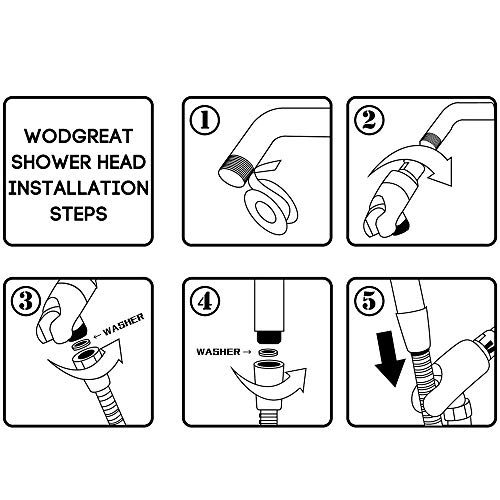 WODGREAT SHOWER HEAD INSTALLATION STEPS

1

2

3

← WASHER

4

WASHER →

5