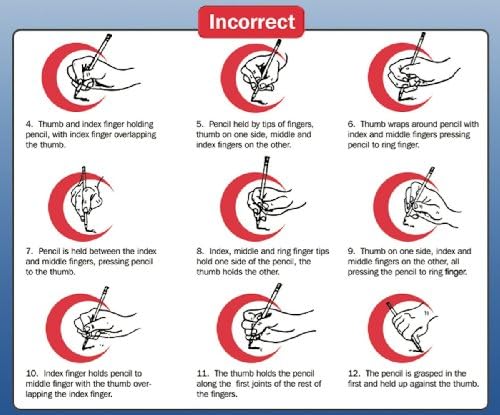 Incorrect

4. Thumb and index finger holding pencil, with index finger overlapping the thumb.

5. Pencil held by tips of fingers, thumb on one side, middle and index fingers on the other.

6. Thumb wraps around pencil with index and middle fingers pressing pencil to ring finger.

7. Pencil is held between the index and middle fingers, pressing pencil to the thumb.

8. Index, middle and ring finger tips hold one side of the pencil, the thumb holds the other.

9. Thumb on one side, index and middle fingers on the other, all pressing the pencil to ring finger.

10. Index finger holds pencil to middle finger with the thumb overlapping the index finger.

11. The thumb holds the pencil along the first joints of the rest of the fingers.

12. The pencil is grasped in the first and held up against the thumb.