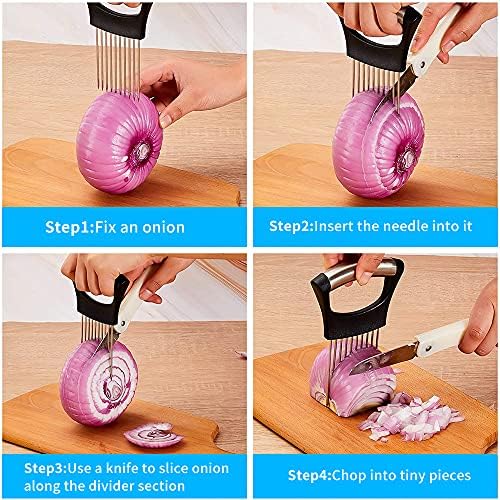 Step1:Fix an onion

Step2:Insert the needle into it

Step3:Use a knife to slice onion along the divider section

Step4:Chop into tiny pieces