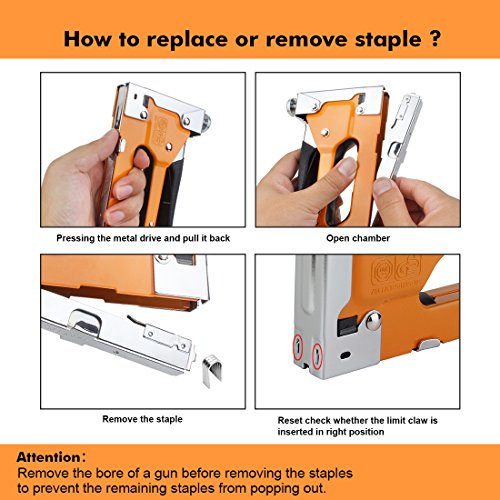 How to replace or remove staple ?

Pressing the metal drive and pull it back

Open chamber

Remove the staple

Reset check whether the limit claw is inserted in right position

Attention:
Remove the bore of a gun before removing the staples to prevent the remaining staples from popping out.