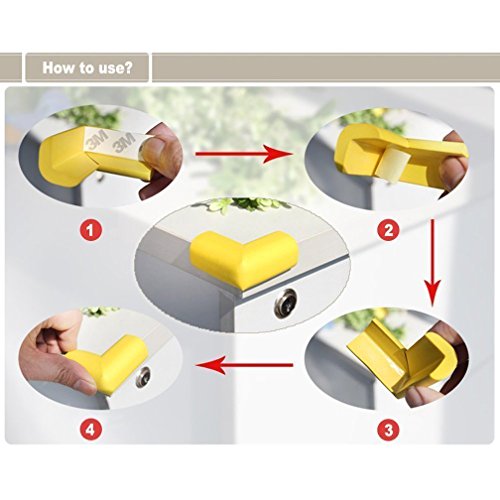 How to use?

3M 3M

1

2

3

4