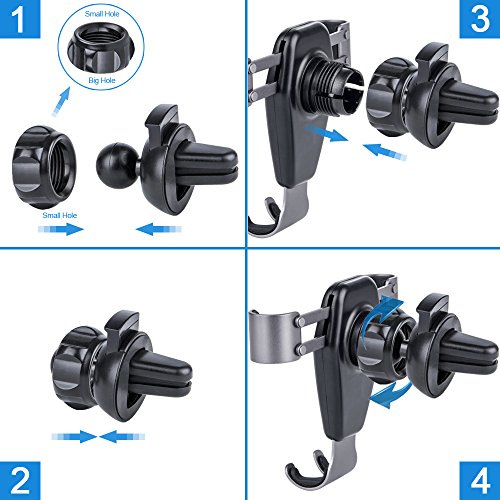 1

Small Hole

Big Hole

Small Hole

3

2

4