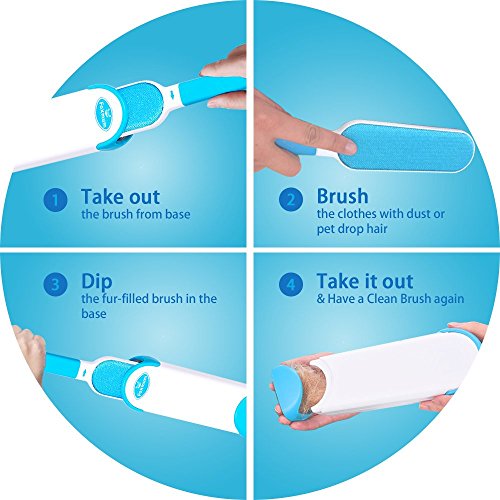 1 Take out
the brush from base

2 Brush
the clothes with dust or pet drop hair

3 Dip
the fur-filled brush in the base

4 Take it out
& Have a Clean Brush again