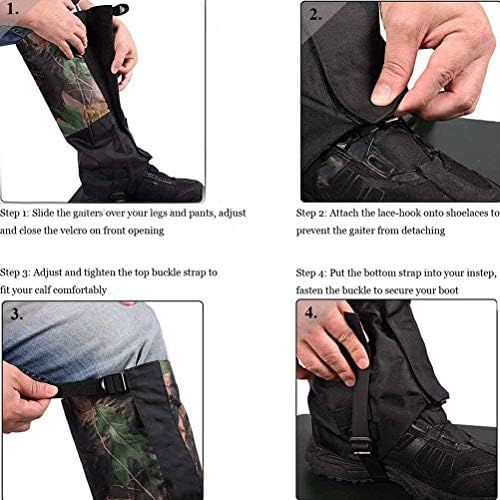 1.

2.

Step 1: Slide the gaiters over your legs and pants, adjust and close the velcro on front opening

Step 2: Attach the lace-hook onto shoelaces to prevent the gaiter from detaching

Step 3: Adjust and tighten the top buckle strap to fit your calf comfortably

Step 4: Put the bottom strap into your instep, fasten the buckle to secure your boot

3.

4.