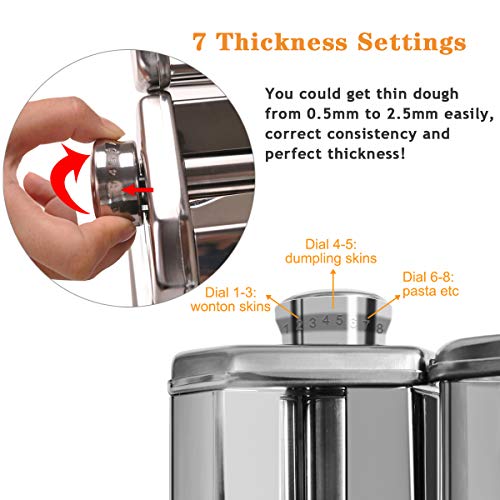 7 Thickness Settings

You could get thin dough from 0.5mm to 2.5mm easily, correct consistency and perfect thickness!

Dial 4-5: dumpling skins

Dial 1-3: wonton skins

Dial 6-8: pasta etc

1 2 3 4 5 6 7 8