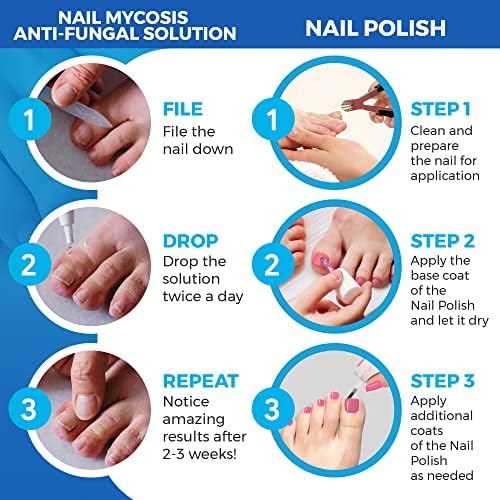 NAIL MYCOSIS
ANTI-FUNGAL SOLUTION

1

FILE
File the nail down

2

DROP
Drop the solution twice a day

3

REPEAT
Notice amazing results after 2-3 weeks!

NAIL POLISH

1

STEP 1
Clean and prepare the nail for application

2

STEP 2
Apply the base coat of the Nail Polish and let it dry

3

STEP 3
Apply additional coats of the Nail Polish as needed