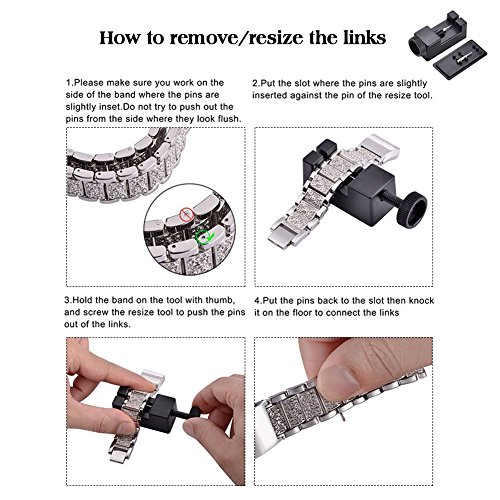 How to remove/resize the links

1.Please make sure you work on the side of the band where the pins are slightly inset.Do not try to push out the pins from the side where they look flush.

2.Put the slot where the pins are slightly inserted against the pin of the resize tool.

3.Hold the band on the tool with thumb, and screw the resize tool to push the pins out of the links.

4.Put the pins back to the slot then knock it on the floor to connect the links