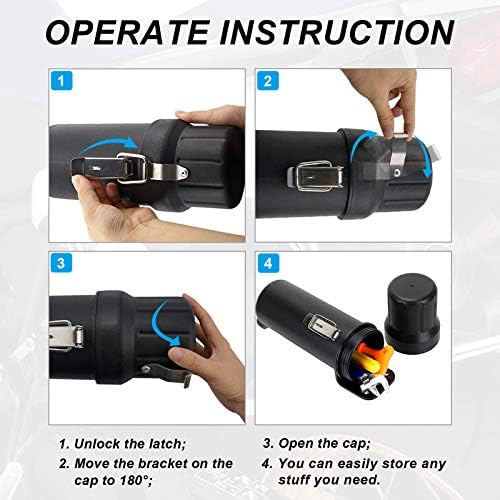 OPERATE INSTRUCTION

1

2

3

4

1. Unlock the latch;

2. Move the bracket on the cap to 180°;

3. Open the cap;

4. You can easily store any stuff you need.