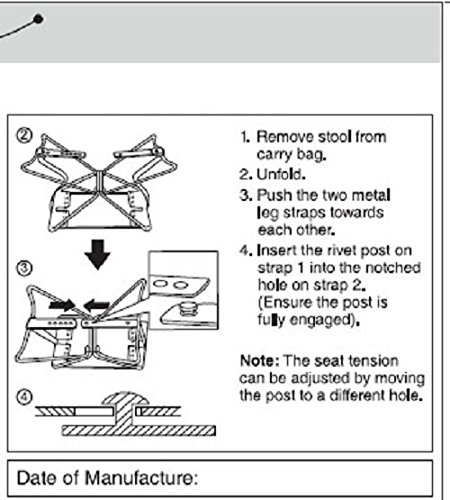 ②

③

④

1. Remove stool from carry bag.
2. Unfold.
3. Push the two metal leg straps towards each other.
4. Insert the rivet post on strap 1 into the notched hole on strap 2. (Ensure the post is fully engaged).

Note: The seat tension can be adjusted by moving the post to a different hole.

Date of Manufacture: