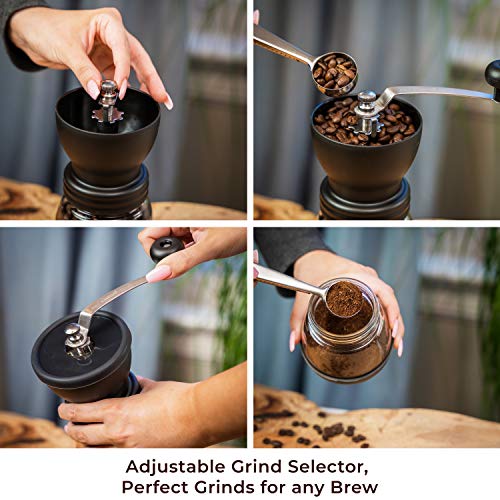 Adjustable Grind Selector,
Perfect Grinds for any Brew