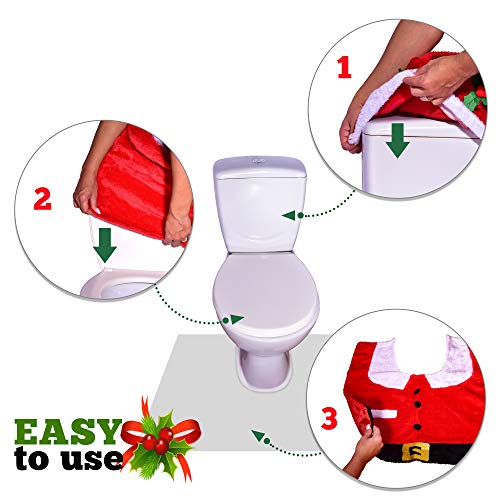 1

2

3

EASY
to use