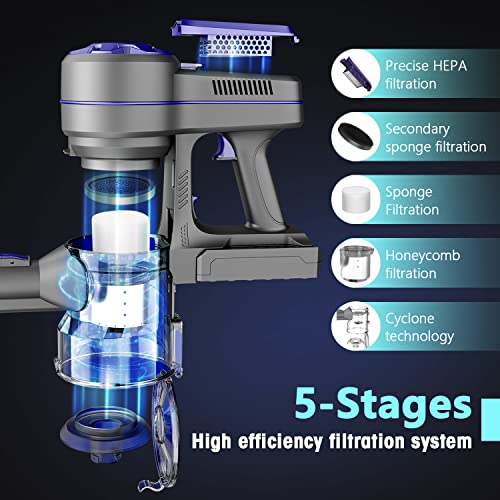 Precise HEPA filtration

Secondary sponge filtration

Sponge Filtration

Honeycomb filtration

Cyclone technology

5-Stages

High efficiency filtration system