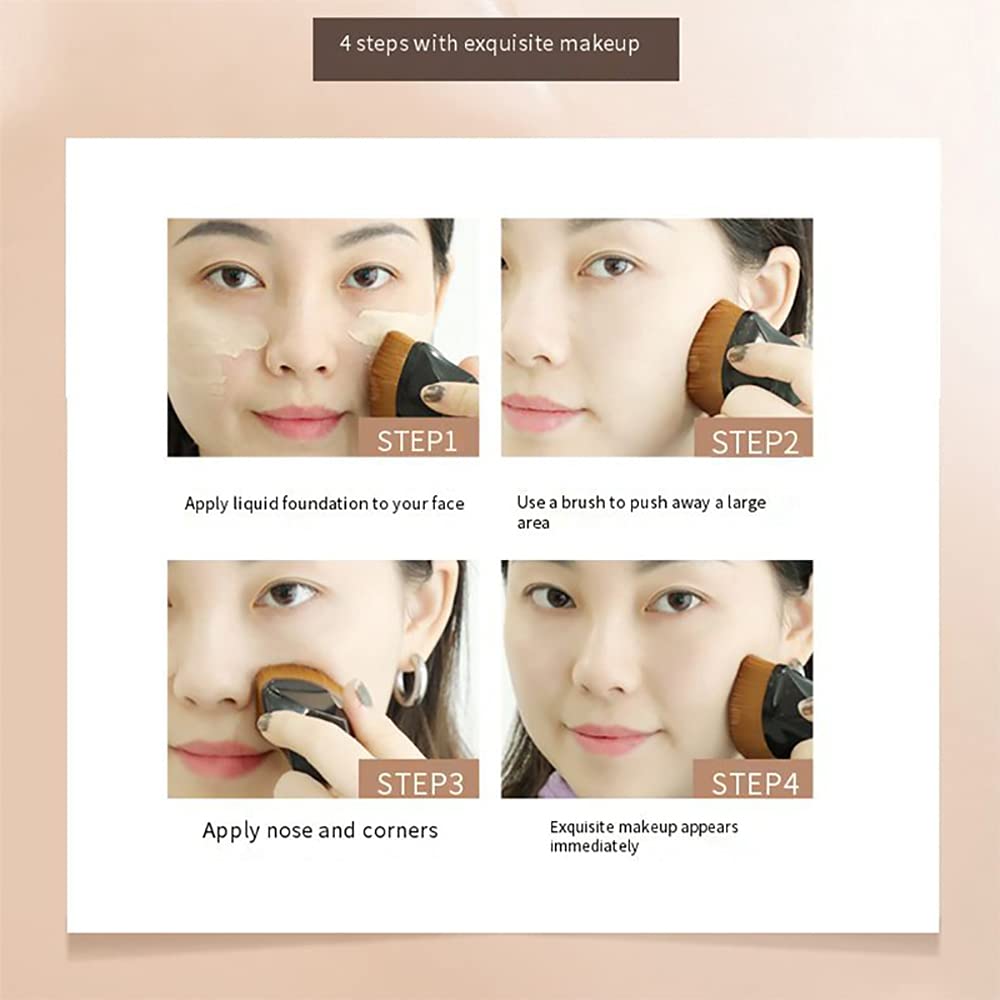 4 steps with exquisite makeup

STEP1

Apply liquid foundation to your face

STEP2

Use a brush to push away a large area

STEP3

Apply nose and corners

STEP4

Exquisite makeup appears immediately