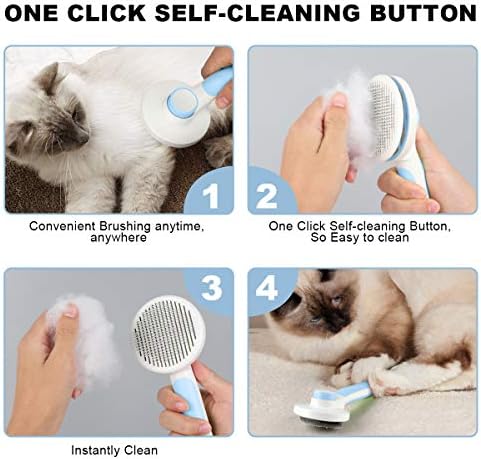 ONE CLICK SELF-CLEANING BUTTON

1

Convenient Brushing anytime, anywhere

2

One Click Self-cleaning Button, So Easy to clean

3

Instantly Clean

4