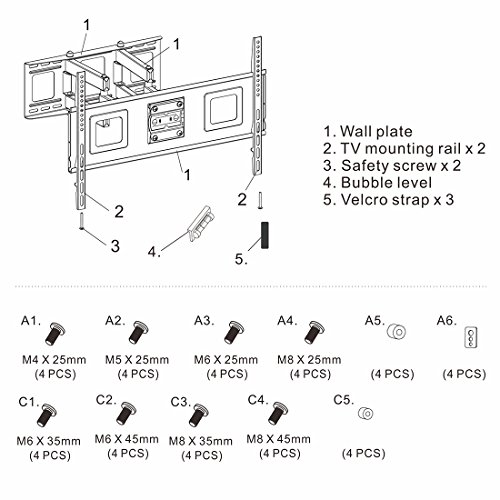 1
1
1
2
2
3
4.
5.

1. Wall plate
2. TV mounting rail x 2
3. Safety screw x 2
4. Bubble level
5. Velcro strap x 3

A1. M4 X 25mm (4 PCS)
A2. M5 X 25mm (4 PCS)
A3. M6 X 25mm (4 PCS)
A4. M8 X 25mm (4 PCS)
A5. (4 PCS)
A6. (4 PCS)

C1. M6 X 35mm (4 PCS)
C2. M6 X 45mm (4 PCS)
C3. M8 X 35mm (4 PCS)
C4. M8 X 45mm (4 PCS)
C5. (4 PCS)