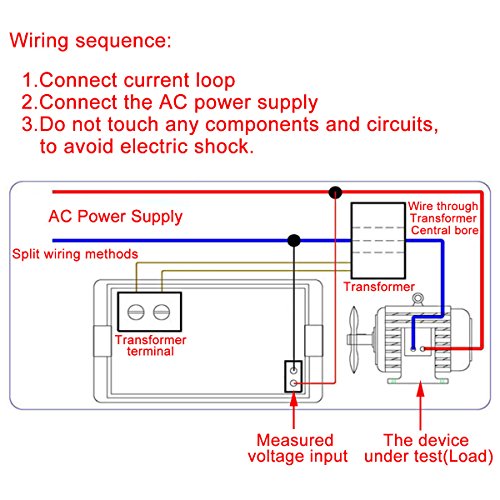 Wiring sequence:

1.Connect current loop
2.Connect the AC power supply
3.Do not touch any components and circuits, to avoid electric shock.

AC Power Supply

Wire through Transformer Central bore

Split wiring methods

Transformer

Transformer terminal

Measured voltage input

The device under test(Load)