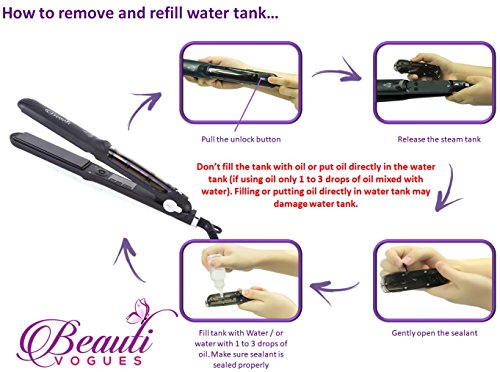 How to remove and refill water tank...

Pull the unlock button

Release the steam tank

Don't fill the tank with oil or put oil directly in the water tank (if using oil only 1 to 3 drops of oil mixed with water). Filling or putting oil directly in water tank may damage water tank.

Gently open the sealant

Fill tank with Water / or water with 1 to 3 drops of oil. Make sure sealant is sealed properly

Beauti VOGUES