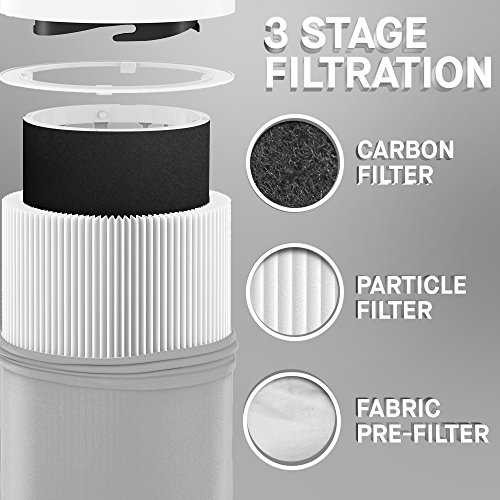 3 STAGE FILTRATION

CARBON FILTER

PARTICLE FILTER

FABRIC PRE-FILTER