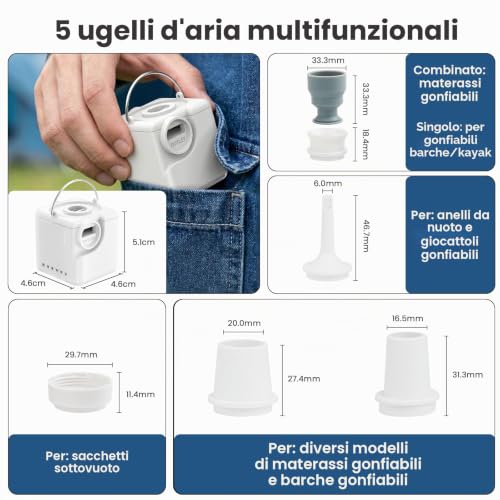 5 ugelli d'aria multifunzionali

5.1cm
4.6cm
4.6cm

33.3mm
33.3mm
18.4mm

Combinato: materassi gonfiabili

Singolo: per gonfiabili barche/kayak

6.0mm
46.7mm

Per: anelli da nuoto e giocattoli gonfiabili

29.7mm
11.4mm

Per: sacchetti sottovuoto

20.0mm
27.4mm
16.5mm
31.3mm

Per: diversi modelli di materassi gonfiabili e barche gonfiabili