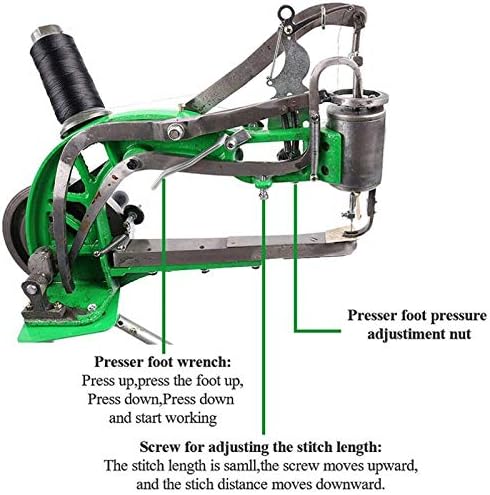 Presser foot pressure adjustiment nut

Presser foot wrench:
Press up,press the foot up,
Press down,Press down and start working

Screw for adjusting the stitch length:
The stitch length is samll,the screw moves upward, and the stich distance moves downward.