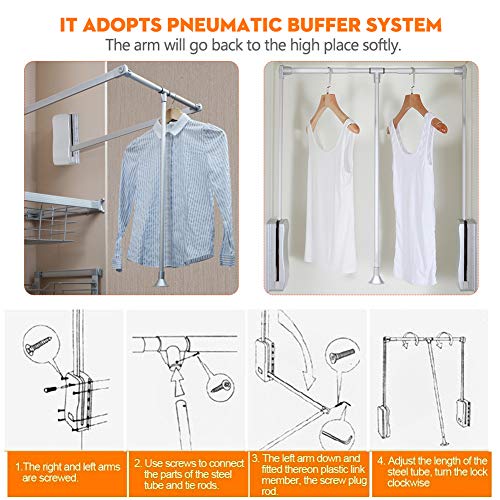 IT ADOPTS PNEUMATIC BUFFER SYSTEM

The arm will go back to the high place softly.

1.The right and left arms are screwed.

2. Use screws to connect the parts of the steel tube and tie rods.

3. The left arm down and fitted thereon plastic link member, the screw plug rod.

4. Adjust the length of the steel tube, turn the lock clockwise