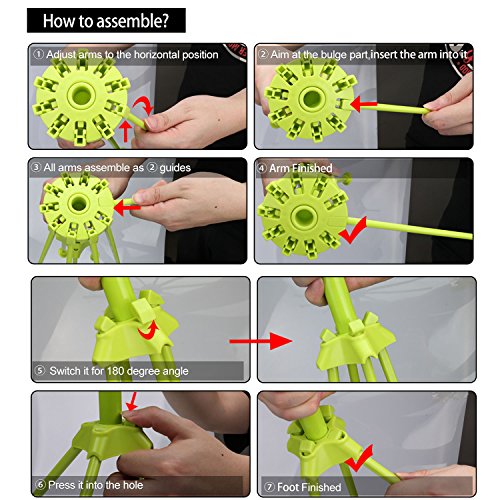 How to assemble?

① Adjust arms to the horizontal position

② Aim at the bulge part,insert the arm into it

③ All arms assemble as ② guides

④ Arm Finished

⑤ Switch it for 180 degree angle

⑥ Press it into the hole

⑦ Foot Finished