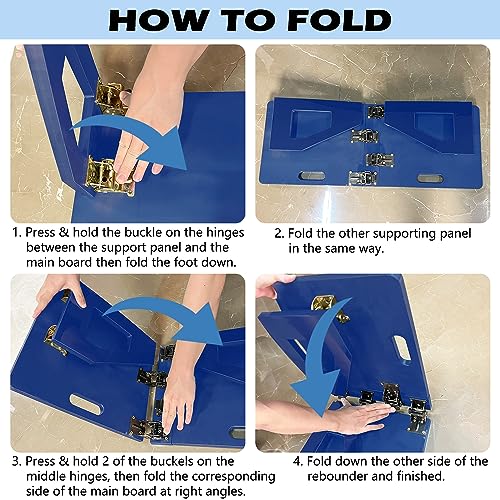 HOW TO FOLD

1. Press & hold the buckle on the hinges between the support panel and the main board then fold the foot down.

2. Fold the other supporting panel in the same way.

3. Press & hold 2 of the buckels on the middle hinges, then fold the corresponding side of the main board at right angles.

4. Fold down the other side of the rebounder and finished.