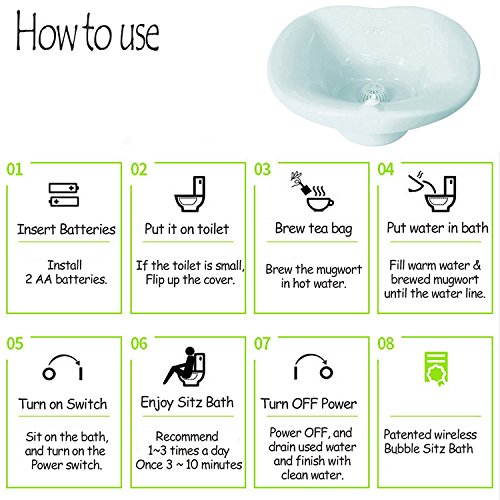 How to use

01
Insert Batteries
Install 2 AA batteries.

02
Put it on toilet
If the toilet is small, Flip up the cover.

03
Brew tea bag
Brew the mugwort in hot water.

04
Put water in bath
Fill warm water & brewed mugwort until the water line.

05
Turn on Switch
Sit on the bath, and turn on the Power switch.

06
Enjoy Sitz Bath
Recommend 1~3 times a day Once 3 ~ 10 minutes

07
Turn OFF Power
Power OFF, and drain used water and finish with clean water.

08
Patented wireless Bubble Sitz Bath