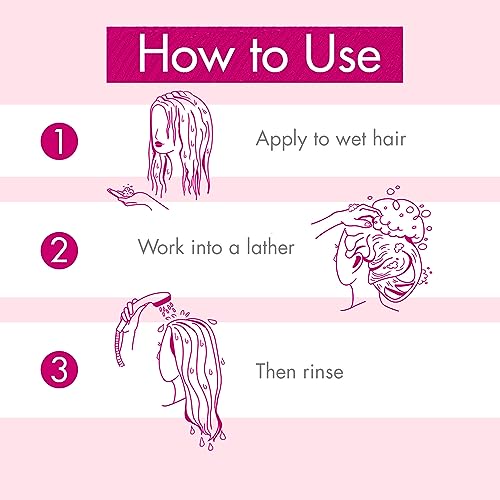 How to Use

1 Apply to wet hair

2 Work into a lather

3 Then rinse