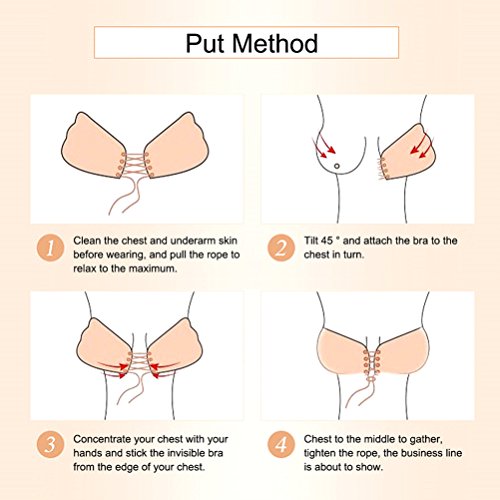 Put Method

1 Clean the chest and underarm skin before wearing, and pull the rope to relax to the maximum.

2 Tilt 45 ° and attach the bra to the chest in turn.

3 Concentrate your chest with your hands and stick the invisible bra from the edge of your chest.

4 Chest to the middle to gather, tighten the rope, the business line is about to show.